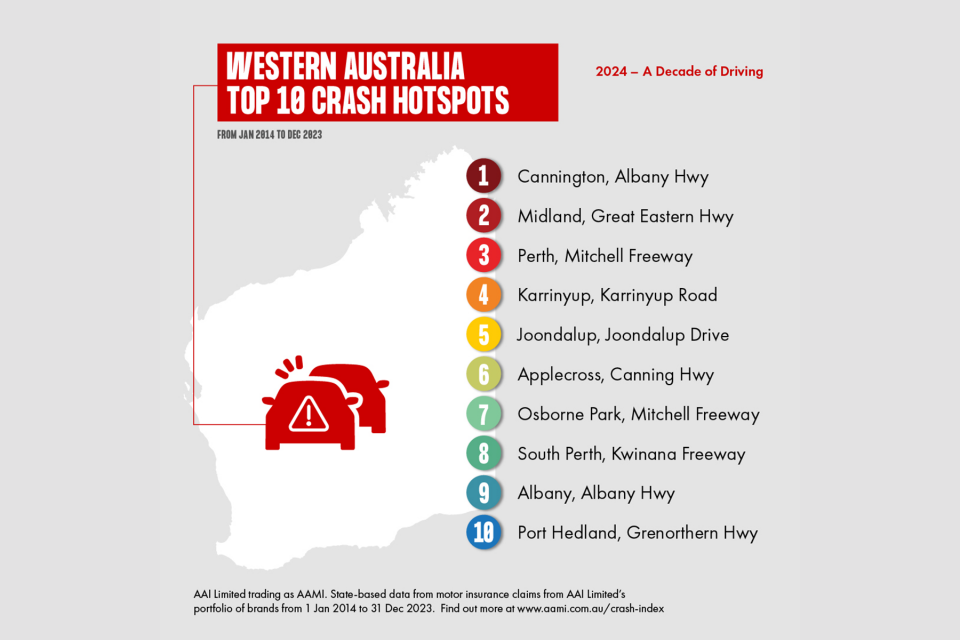 WESTERN AUSTRALIA
TOP 10 CRASH HOTSPOTS

2024 – A Decade of Driving

FROM JAN 2014 TO DEC 2023

1 Cannington, Albany Hwy
2 Midland, Great Eastern Hwy
3 Perth, Mitchell Freeway
4 Karrinyup, Karrinyup Road
5 Joondalup, Joondalup Drive
6 Applecross, Canning Hwy
7 Osborne Park, Mitchell Freeway
8 South Perth, Kwinana Freeway
9 Albany, Albany Hwy
10 Port Hedland, Grenorthern Hwy

AAI Limited trading as AAMI. State-based data from motor insurance claims from AAI Limited's portfolio of brands from 1 Jan 2014 to 31 Dec 2023. Find out more at www.aami.com.au/crash-index