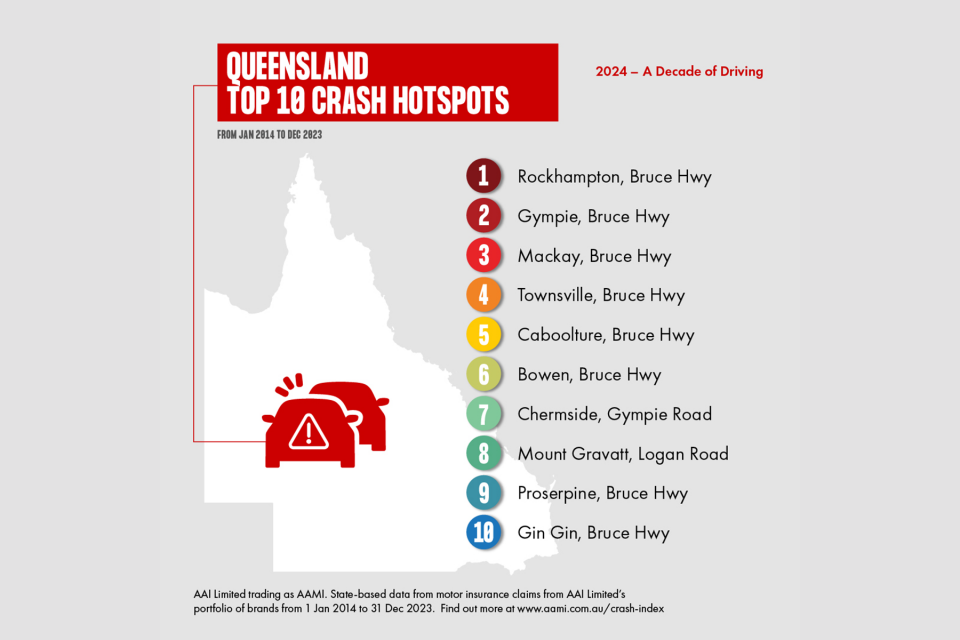 QUEENSLAND
TOP 10 CRASH HOTSPOTS

2024 – A Decade of Driving

FROM JAN 2014 TO DEC 2023

1 Rockhampton, Bruce Hwy
2 Gympie, Bruce Hwy
3 Mackay, Bruce Hwy
4 Townsville, Bruce Hwy
5 Caboolture, Bruce Hwy
6 Bowen, Bruce Hwy
7 Chermside, Gympie Road
8 Mount Gravatt, Logan Road
9 Proserpine, Bruce Hwy
10 Gin Gin, Bruce Hwy

AAI Limited trading as AAMI. State-based data from motor insurance claims from AAI Limited's portfolio of brands from 1 Jan 2014 to 31 Dec 2023. Find out more at www.aami.com.au/crash-index