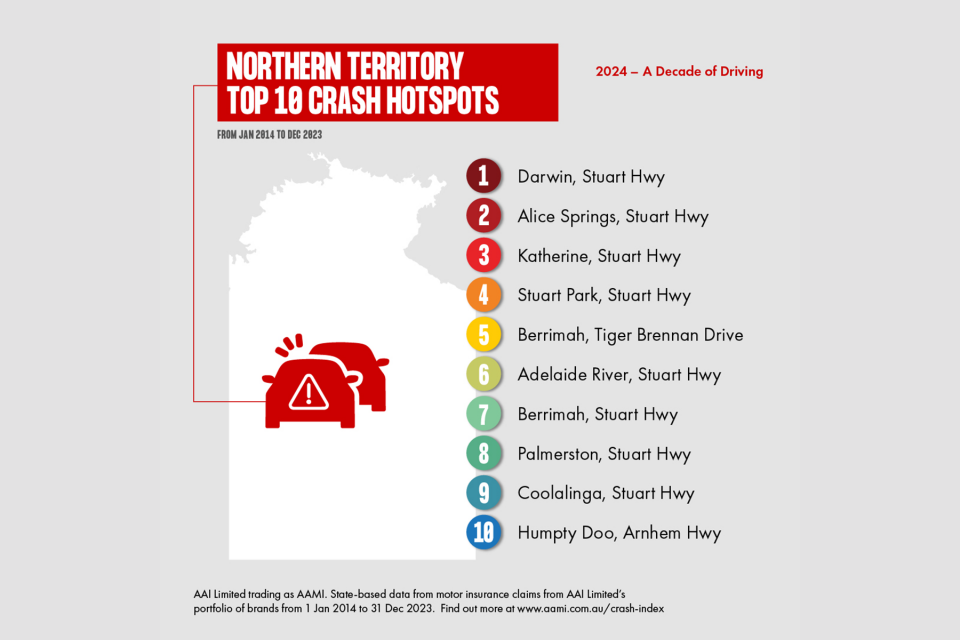 NORTHERN TERRITORY
TOP 10 CRASH HOTSPOTS

2024 – A Decade of Driving

FROM JAN 2014 TO DEC 2023

1 Darwin, Stuart Hwy
2 Alice Springs, Stuart Hwy
3 Katherine, Stuart Hwy
4 Stuart Park, Stuart Hwy
5 Berrimah, Tiger Brennan Drive
6 Adelaide River, Stuart Hwy
7 Berrimah, Stuart Hwy
8 Palmerston, Stuart Hwy
9 Coolalinga, Stuart Hwy
10 Humpty Doo, Arnhem Hwy

AAI Limited trading as AAMI. State-based data from motor insurance claims from AAI Limited's portfolio of brands from 1 Jan 2014 to 31 Dec 2023. Find out more at www.aami.com.au/crash-index