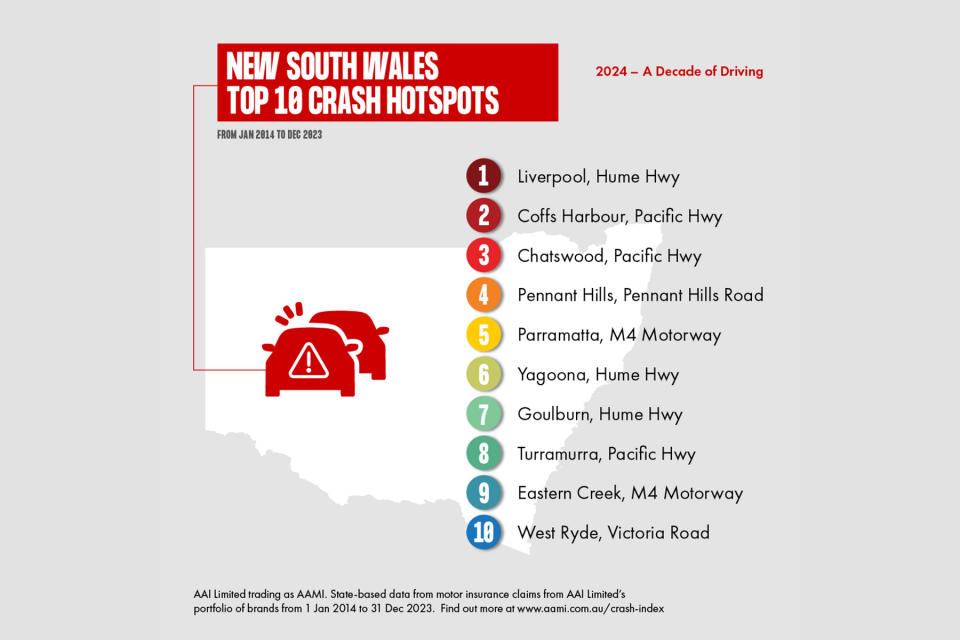 NEW SOUTH WALES
TOP 10 CRASH HOTSPOTS

2024 – A Decade of Driving

FROM JAN 2014 TO DEC 2023

1 Liverpool, Hume Hwy
2 Coffs Harbour, Pacific Hwy
3 Chatswood, Pacific Hwy
4 Pennant Hills, Pennant Hills Road
5 Parramatta, M4 Motorway
6 Yagoona, Hume Hwy
7 Goulburn, Hume Hwy
8 Turramurra, Pacific Hwy
9 Eastern Creek, M4 Motorway
10 West Ryde, Victoria Road

AAI Limited trading as AAMI. State-based data from motor insurance claims from AAI Limited's portfolio of brands from 1 Jan 2014 to 31 Dec 2023. Find out more at www.aami.com.au/crash-index