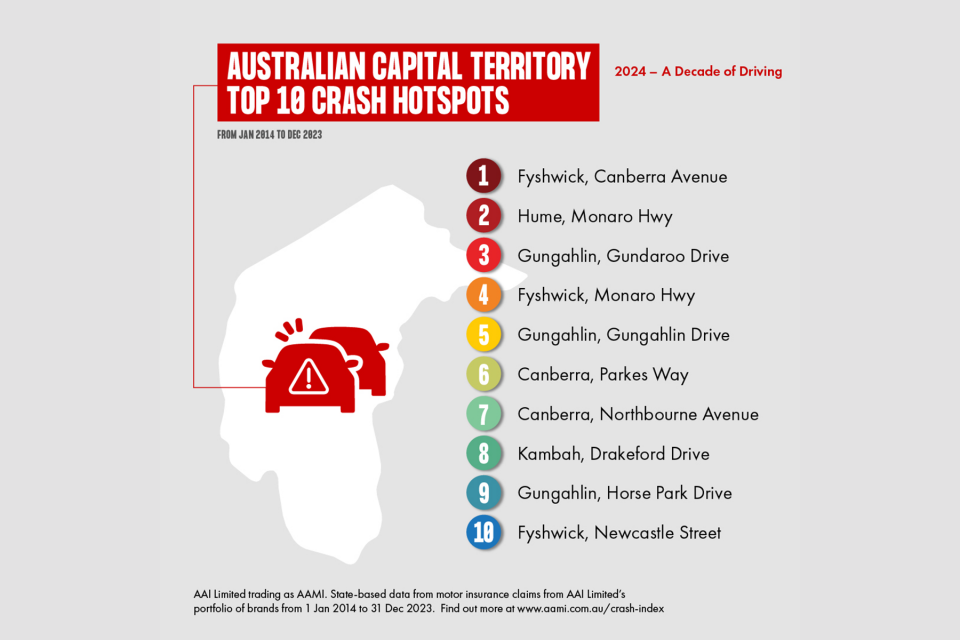 AUSTRALIAN CAPITAL TERRITORY
TOP 10 CRASH HOTSPOTS

2024 – A Decade of Driving

FROM JAN 2014 TO DEC 2023

1 Fyshwick, Canberra Avenue
2 Hume, Monaro Hwy
3 Gungahlin, Gundaroo Drive
4 Fyshwick, Monaro Hwy
5 Gungahlin, Gungahlin Drive
6 Canberra, Parkes Way
7 Canberra, Northbourne Avenue
8 Kambah, Drakeford Drive
9 Gungahlin, Horse Park Drive
10 Fyshwick, Newcastle Street

AAI Limited trading as AAMI. State-based data from motor insurance claims from AAI Limited's portfolio of brands from 1 Jan 2014 to 31 Dec 2023. Find out more at www.aami.com.au/crash-index