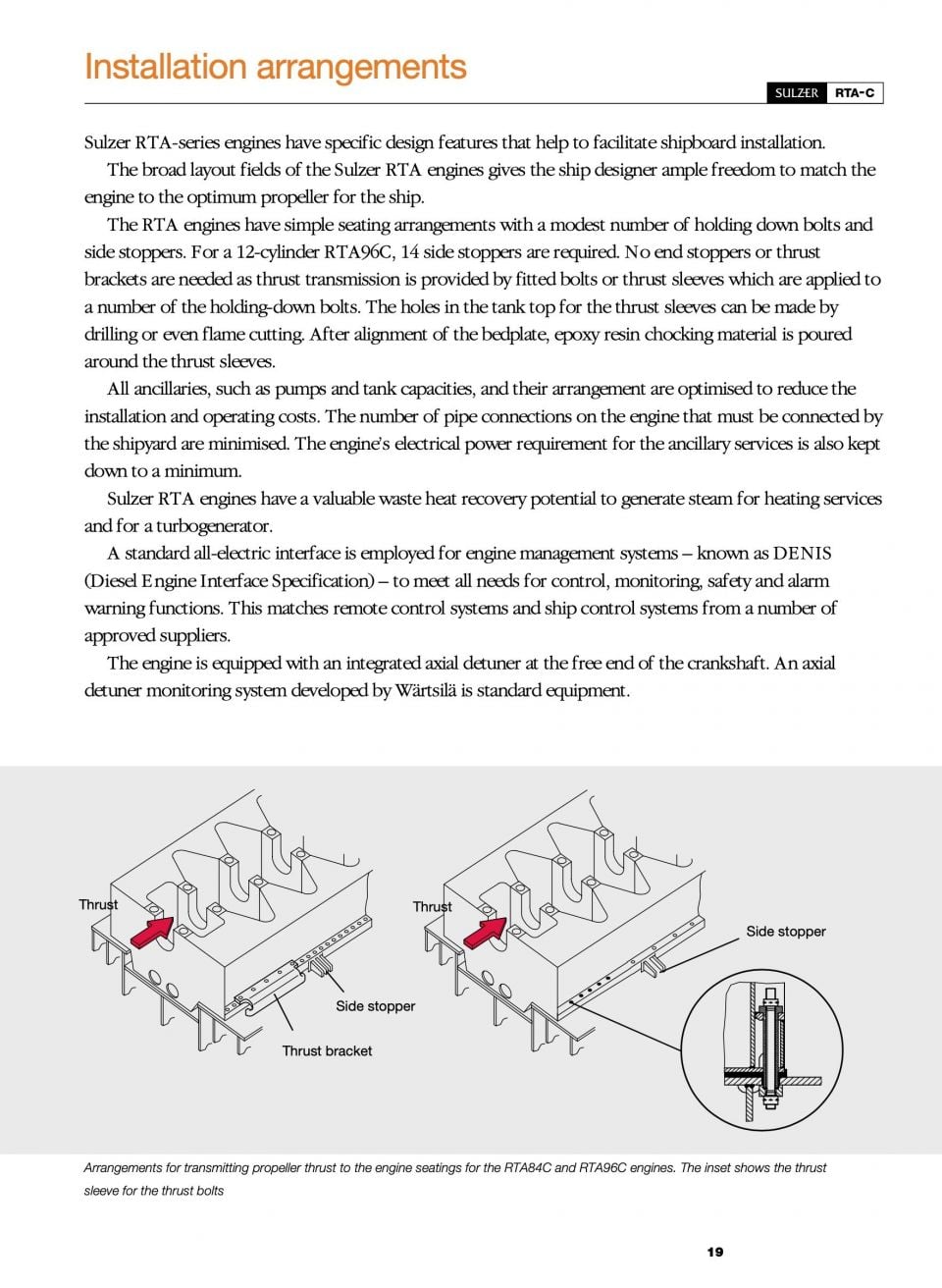 Installation arrangements

SULZER RTA-C

Sulzer RTA-series engines have specific design features that help to facilitate shipboard installation.

The broad layout fields of the Sulzer RTA engines gives the ship designer ample freedom to match the engine to the optimum propeller for the ship.

The RTA engines have simple seating arrangements with a modest number of holding down bolts and side stoppers. For a 12-cylinder RTA96C, 14 side stoppers are required. No end stoppers or thrust brackets are needed as thrust transmission is provided by fitted bolts or thrust sleeves which are applied to a number of the holding-down bolts. The holes in the tank top for the thrust sleeves can be made by drilling or even flame cutting. After alignment of the bedplate, epoxy resin chocking material is poured around the thrust sleeves.

All ancillaries, such as pumps and tank capacities, and their arrangement are optimised to reduce the installation and operating costs. The number of pipe connections on the engine that must be connected by the shipyard are minimised. The engine's electrical power requirement for the ancillary services is also kept down to a minimum.

Sulzer RTA engines have a valuable waste heat recovery potential to generate steam for heating services and for a turbogenerator.

A standard all-electric interface is employed for engine management systems – known as DENIS (Diesel Engine Interface Specification) – to meet all needs for control, monitoring, safety and alarm warning functions. This matches remote control systems and ship control systems from a number of approved suppliers.

The engine is equipped with an integrated axial detuner at the free end of the crankshaft. An axial detuner monitoring system developed by Wärtsilä is standard equipment.

Thrust

Side stopper

Thrust bracket

Thrust

Side stopper

Arrangements for transmitting propeller thrust to the engine seatings for the RTA84C and RTA96C engines. The inset shows the thrust sleeve for the thrust bolts

19