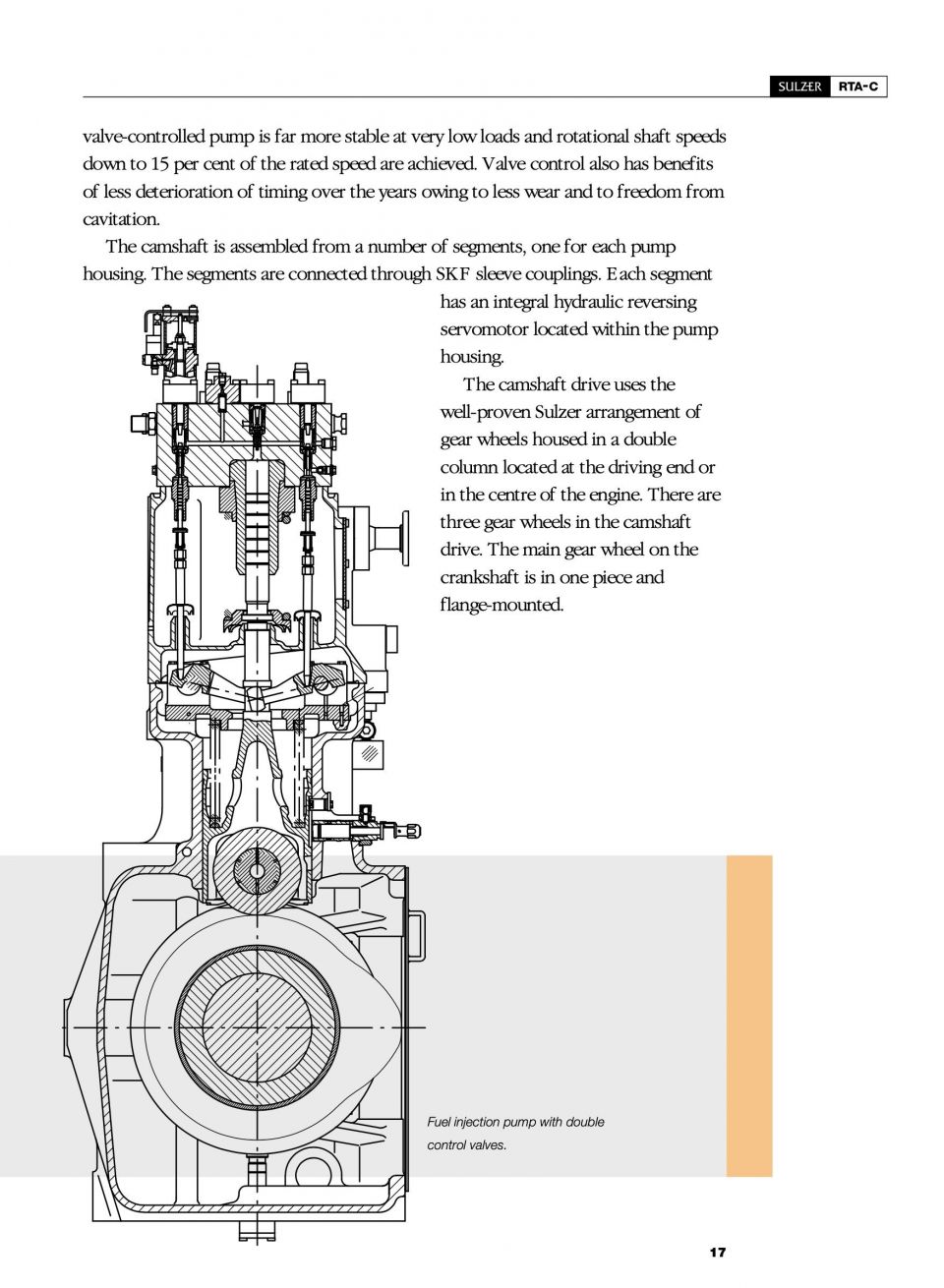 SULZER RTA-C

valve-controlled pump is far more stable at very low loads and rotational shaft speeds down to 15 per cent of the rated speed are achieved. Valve control also has benefits of less deterioration of timing over the years owing to less wear and to freedom from cavitation.

The camshaft is assembled from a number of segments, one for each pump housing. The segments are connected through SKF sleeve couplings. Each segment has an integral hydraulic reversing servomotor located within the pump housing.

The camshaft drive uses the well-proven Sulzer arrangement of gear wheels housed in a double column located at the driving end or in the centre of the engine. There are three gear wheels in the camshaft drive. The main gear wheel on the crankshaft is in one piece and flange-mounted.

Fuel injection pump with double control valves.

17