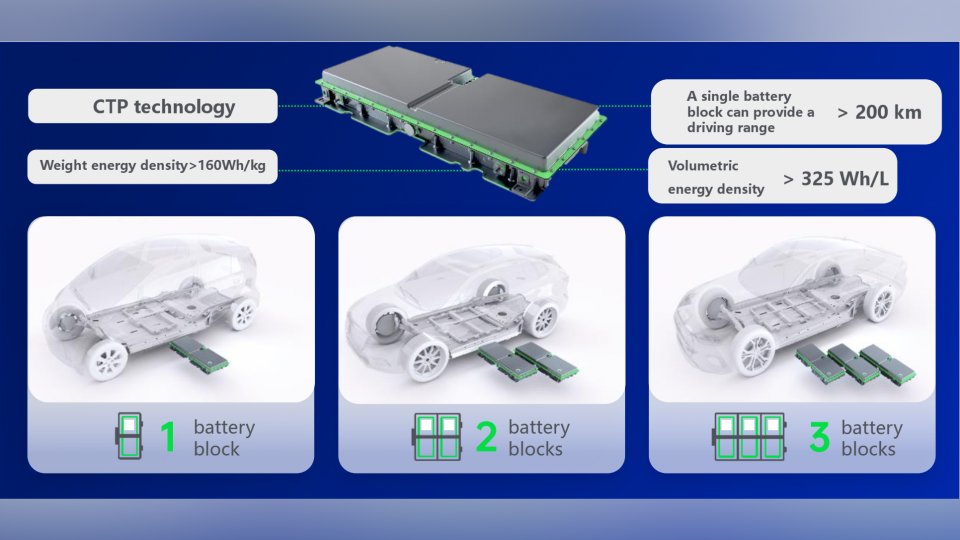 CTP technology

Weight energy density>160Wh/kg

A single battery block can provide a driving range > 200 km

Volumetric energy density > 325 Wh/L

1 battery block

2 battery blocks

3 battery blocks