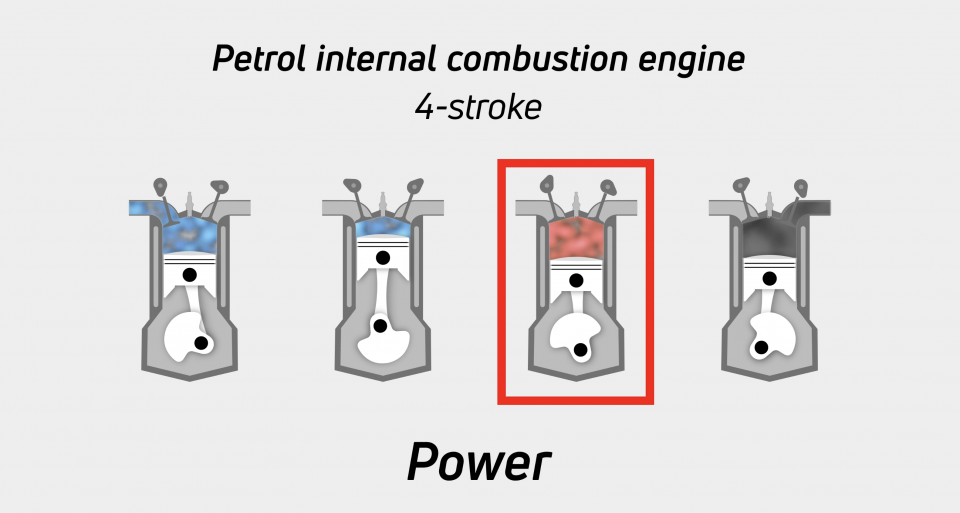 Petrol internal combustion engine
4-stroke

Power