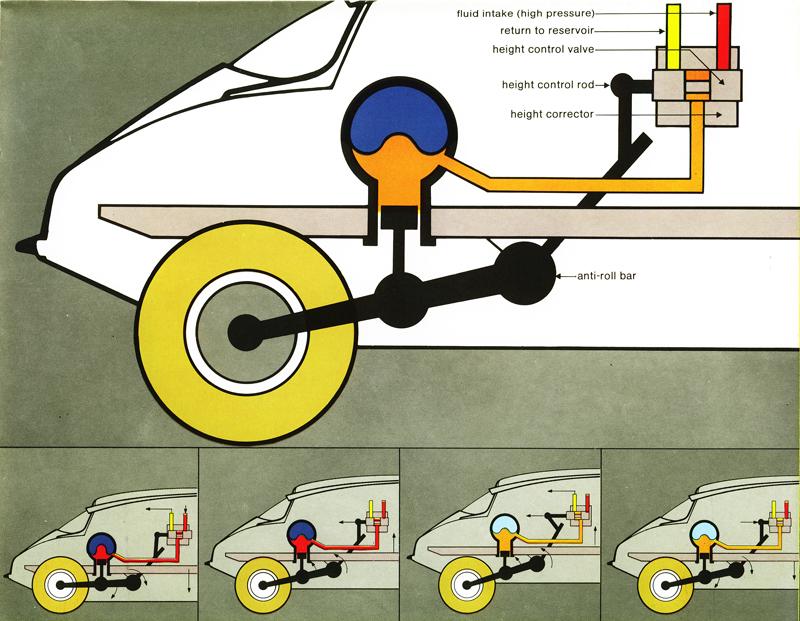 fluid intake (high pressure)
return to reservoir
height control valve
height control rod
height corrector
anti-roll bar