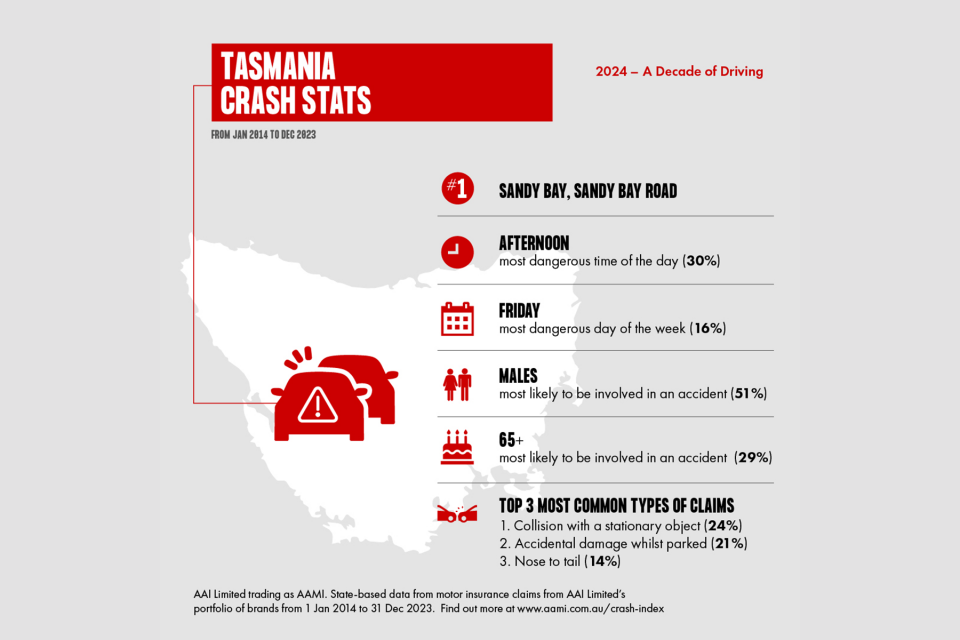 TASMANIA CRASH STATS

2024 – A Decade of Driving

FROM JAN 2014 TO DEC 2023

#1

SANDY BAY, SANDY BAY ROAD

AFTERNOON
most dangerous time of the day (30%)

FRIDAY
most dangerous day of the week (16%)

MALES
most likely to be involved in an accident (51%)

65+
most likely to be involved in an accident (29%)

TOP 3 MOST COMMON TYPES OF CLAIMS
1. Collision with a stationary object (24%)
2. Accidental damage whilst parked (21%)
3. Nose to tail (14%)

AAI Limited trading as AAMI. State-based data from motor insurance claims from AAI Limited's portfolio of brands from 1 Jan 2014 to 31 Dec 2023. Find out more at www.aami.com.au/crash-index