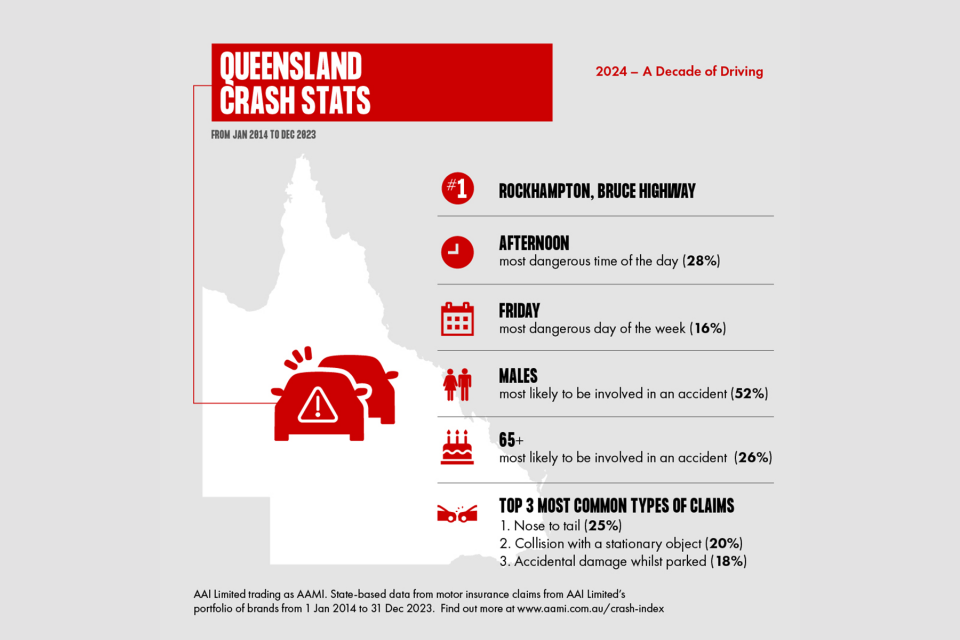 QUEENSLAND CRASH STATS

2024 – A Decade of Driving

FROM JAN 2014 TO DEC 2023

#1 ROCKHAMPTON, BRUCE HIGHWAY

AFTERNOON
most dangerous time of the day (28%)

FRIDAY
most dangerous day of the week (16%)

MALES
most likely to be involved in an accident (52%)

65+
most likely to be involved in an accident (26%)

TOP 3 MOST COMMON TYPES OF CLAIMS
1. Nose to tail (25%)
2. Collision with a stationary object (20%)
3. Accidental damage whilst parked (18%)

AAI Limited trading as AAMI. State-based data from motor insurance claims from AAI Limited's portfolio of brands from 1 Jan 2014 to 31 Dec 2023. Find out more at www.aami.com.au/crash-index