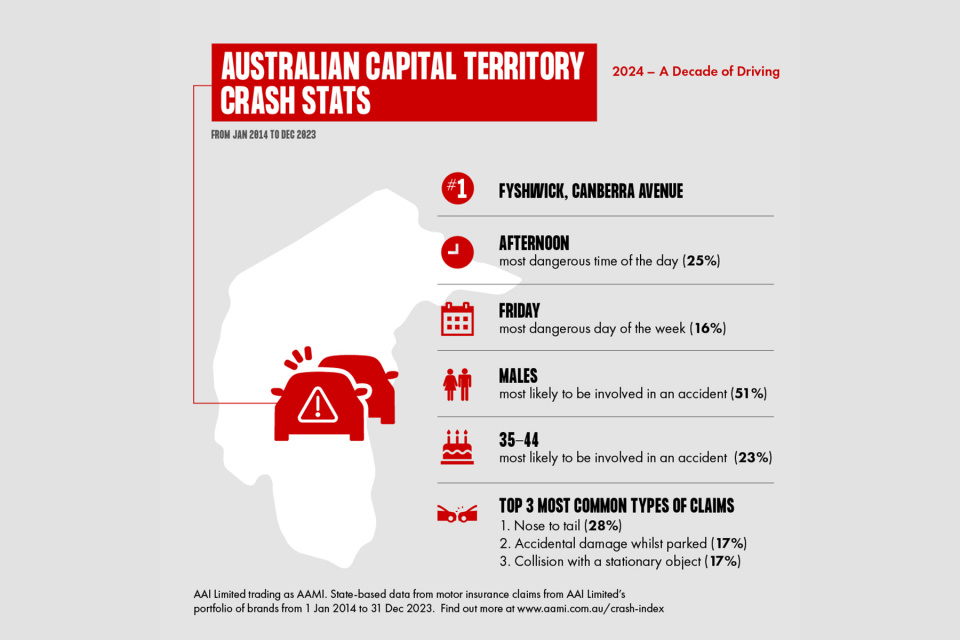 AUSTRALIAN CAPITAL TERRITORY CRASH STATS

2024 – A Decade of Driving

FROM JAN 2014 TO DEC 2023

#1 FYSHWICK, CANBERRA AVENUE

AFTERNOON
most dangerous time of the day (25%)

FRIDAY
most dangerous day of the week (16%)

MALES
most likely to be involved in an accident (51%)

35–44
most likely to be involved in an accident (23%)

TOP 3 MOST COMMON TYPES OF CLAIMS
1. Nose to tail (28%)
2. Accidental damage whilst parked (17%)
3. Collision with a stationary object (17%)

AAI Limited trading as AAMI. State-based data from motor insurance claims from AAI Limited's portfolio of brands from 1 Jan 2014 to 31 Dec 2023. Find out more at www.aami.com.au/crash-index