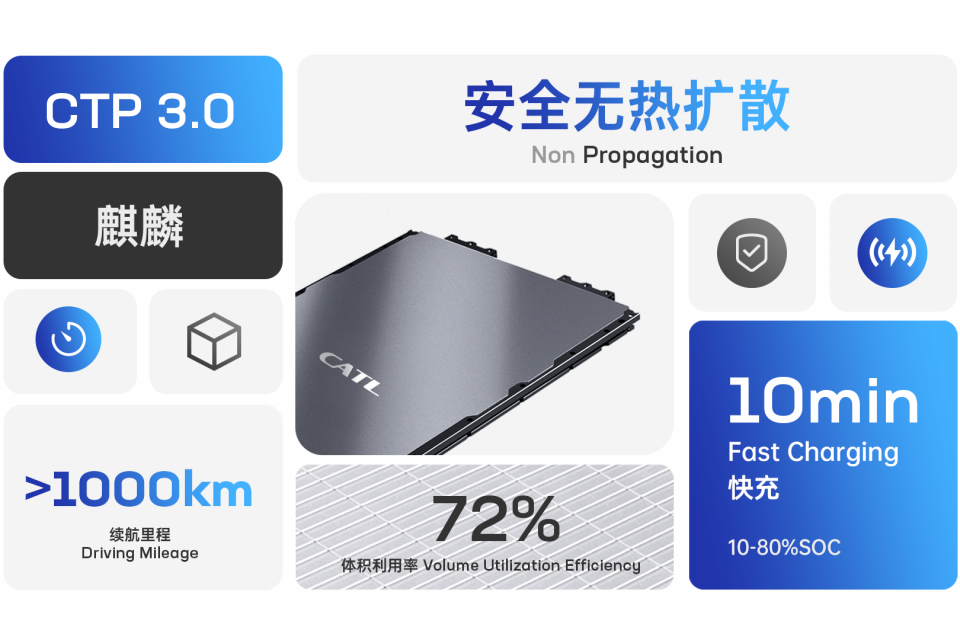 CTP 3.0

麒麟

>1000km
续航里程
Driving Mileage

安全无热扩散
Non Propagation

CATL

72%
体积利用率 Volume Utilization Efficiency

10min
Fast Charging
快充

10-80%SOC