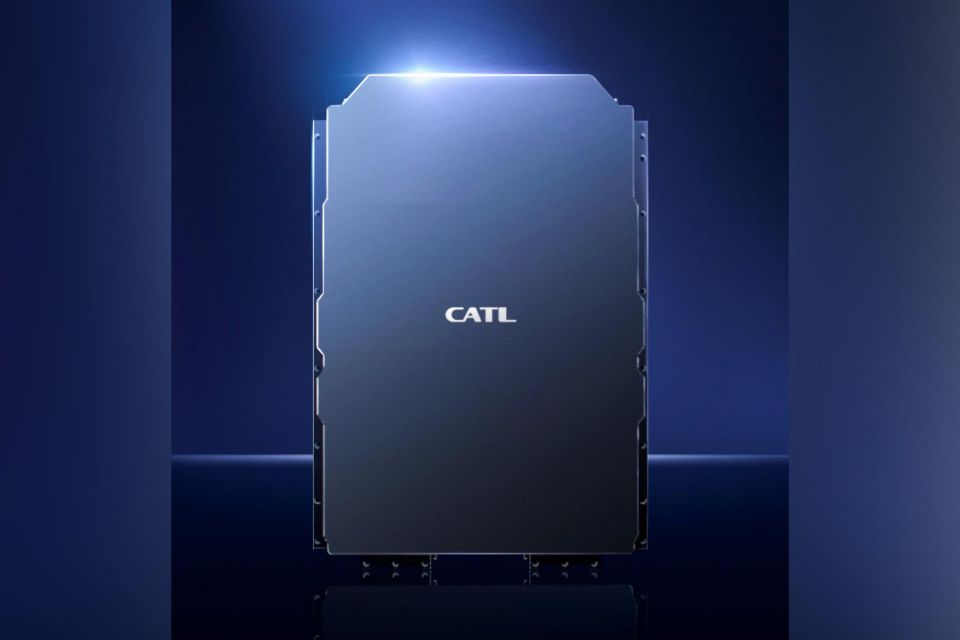 CATL