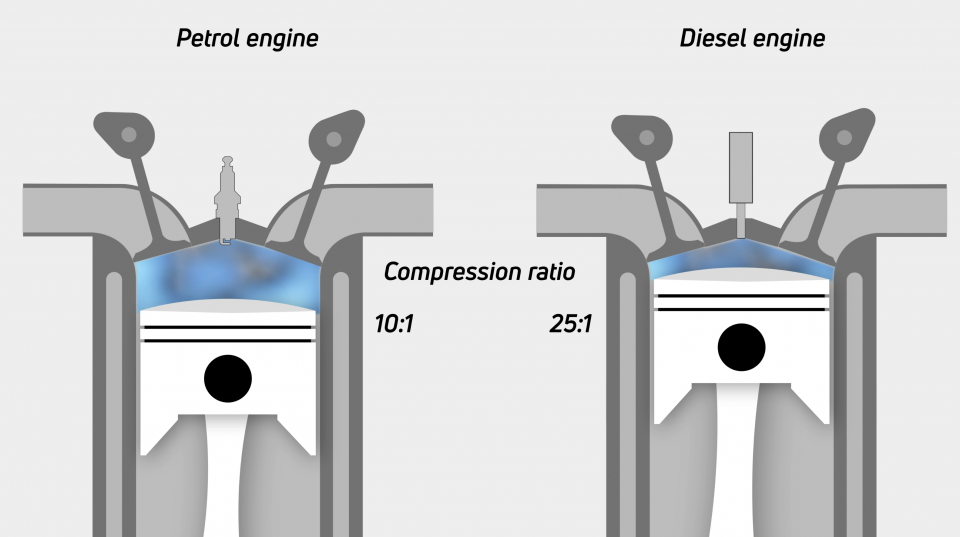 Petrol engine

Diesel engine

Compression ratio

10:1

25:1