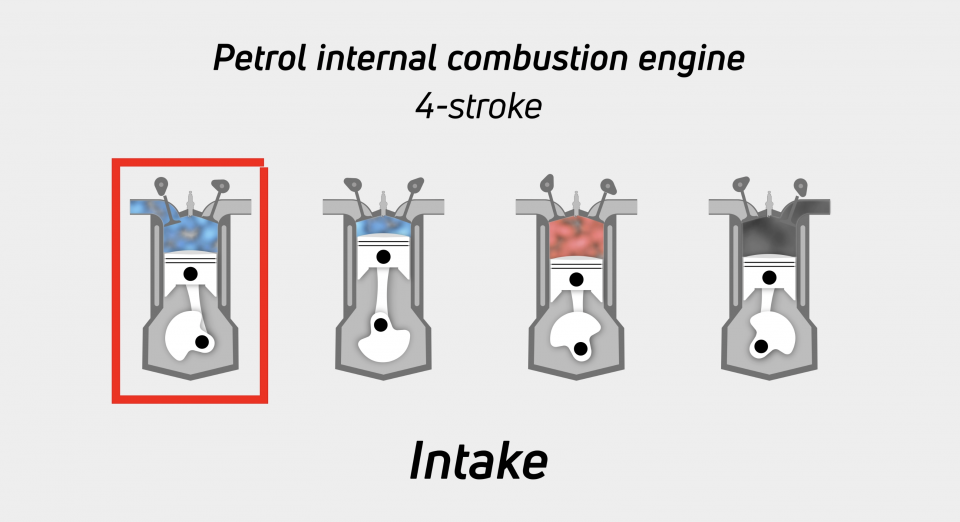 Petrol internal combustion engine
4-stroke

Intake