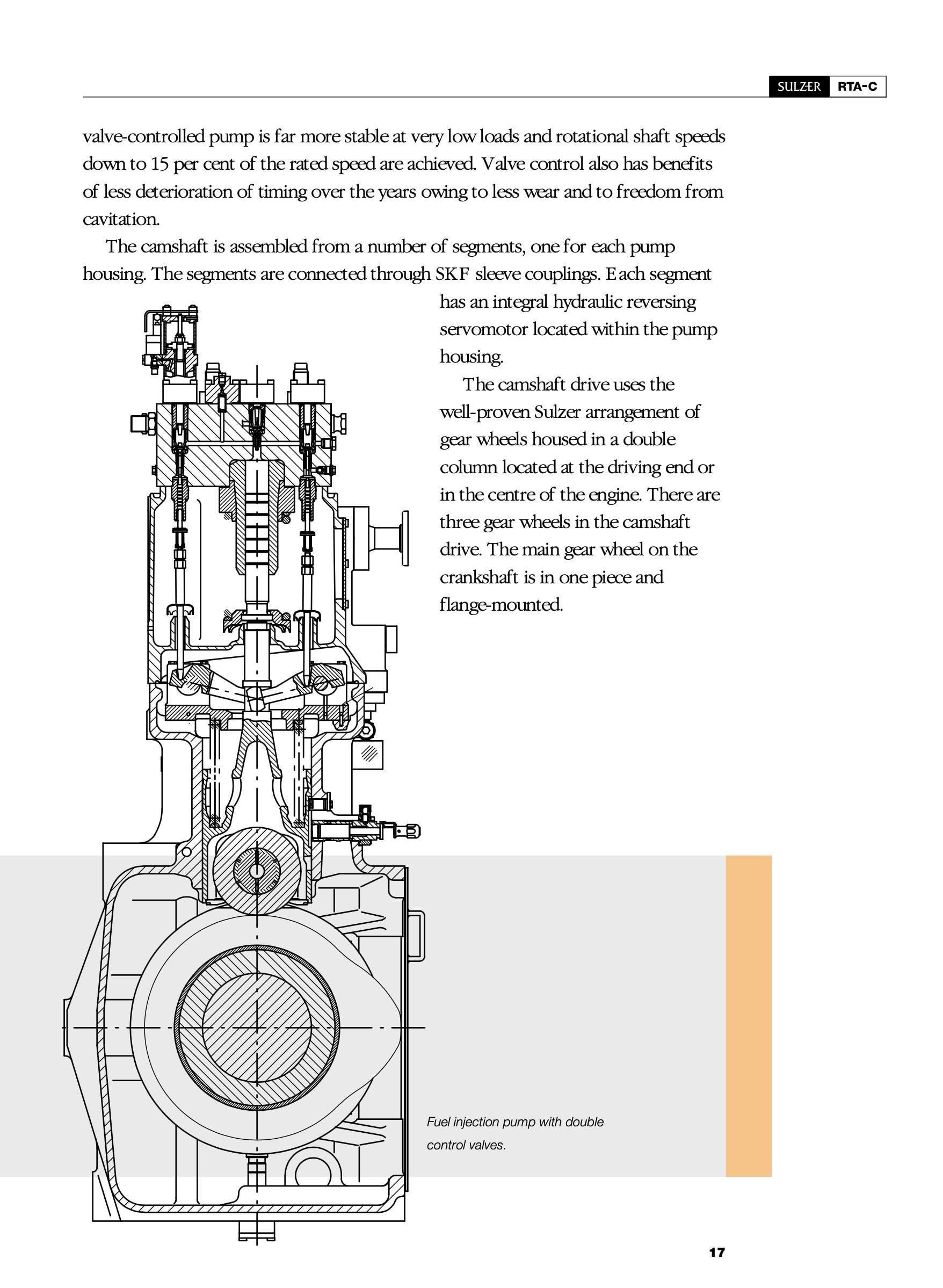 SULZER RTA-C

valve-controlled pump is far more stable at very low loads and rotational shaft speeds down to 15 per cent of the rated speed are achieved. Valve control also has benefits of less deterioration of timing over the years owing to less wear and to freedom from cavitation.

The camshaft is assembled from a number of segments, one for each pump housing. The segments are connected through SKF sleeve couplings. Each segment has an integral hydraulic reversing servomotor located within the pump housing.

The camshaft drive uses the well-proven Sulzer arrangement of gear wheels housed in a double column located at the driving end or in the centre of the engine. There are three gear wheels in the camshaft drive. The main gear wheel on the crankshaft is in one piece and flange-mounted.

Fuel injection pump with double control valves.

17