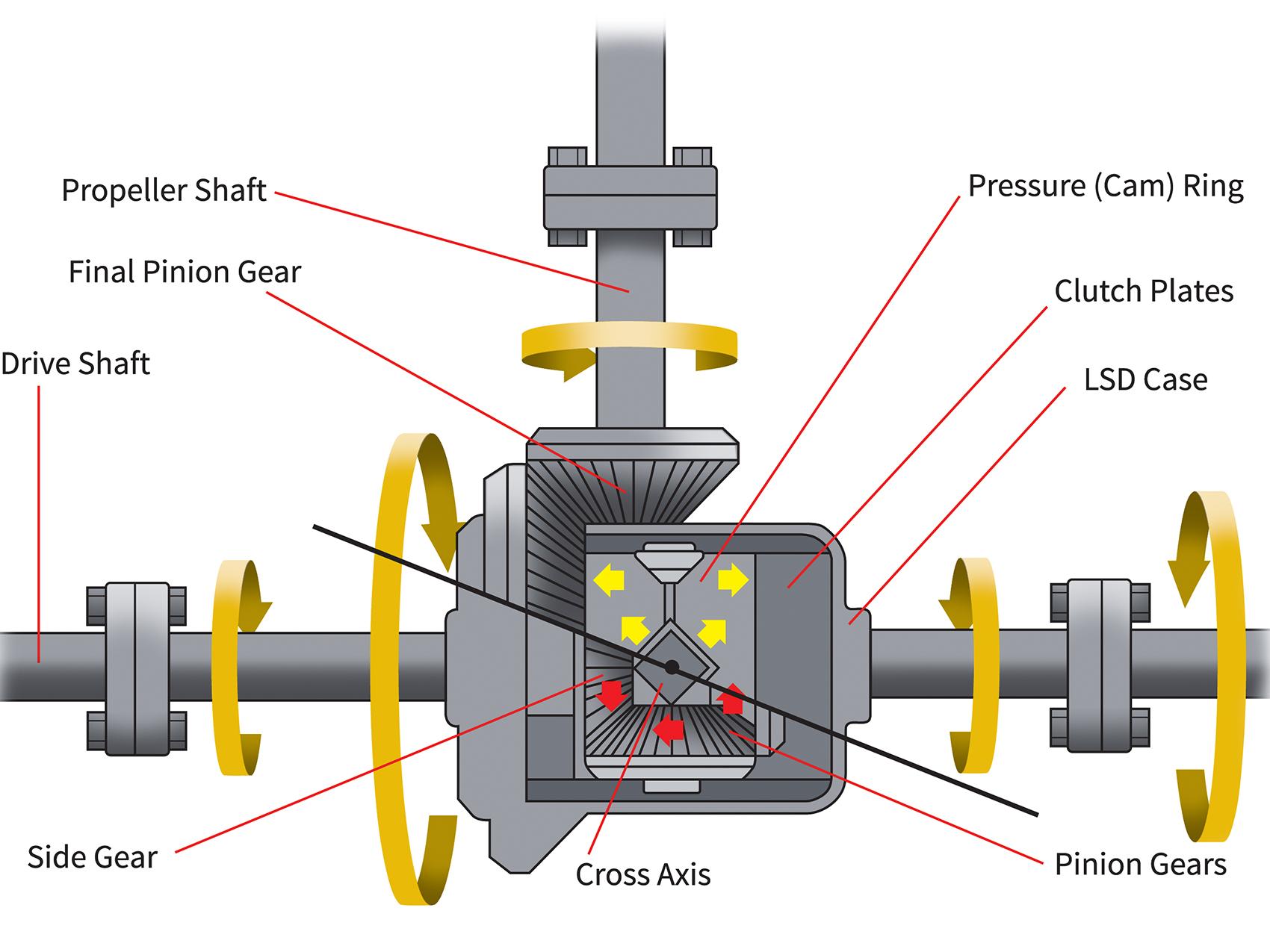 Propeller Shaft

Final Pinion Gear

Drive Shaft

Pressure (Cam) Ring

Clutch Plates

LSD Case

Side Gear

Cross Axis

Pinion Gears