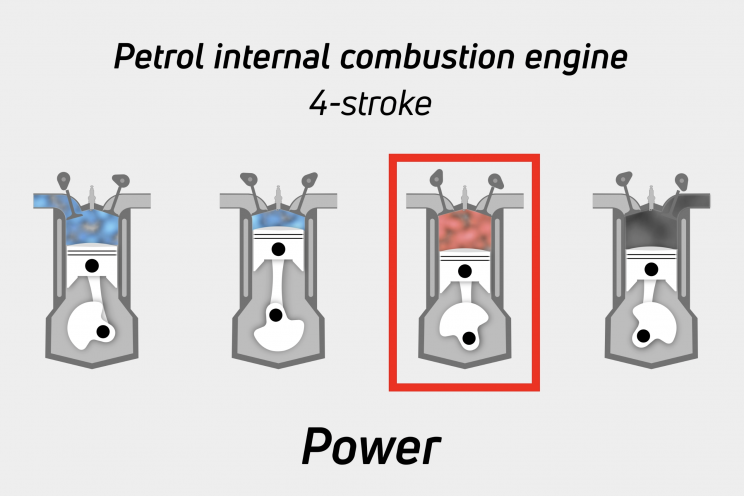 Petrol internal combustion engine
4-stroke

Power