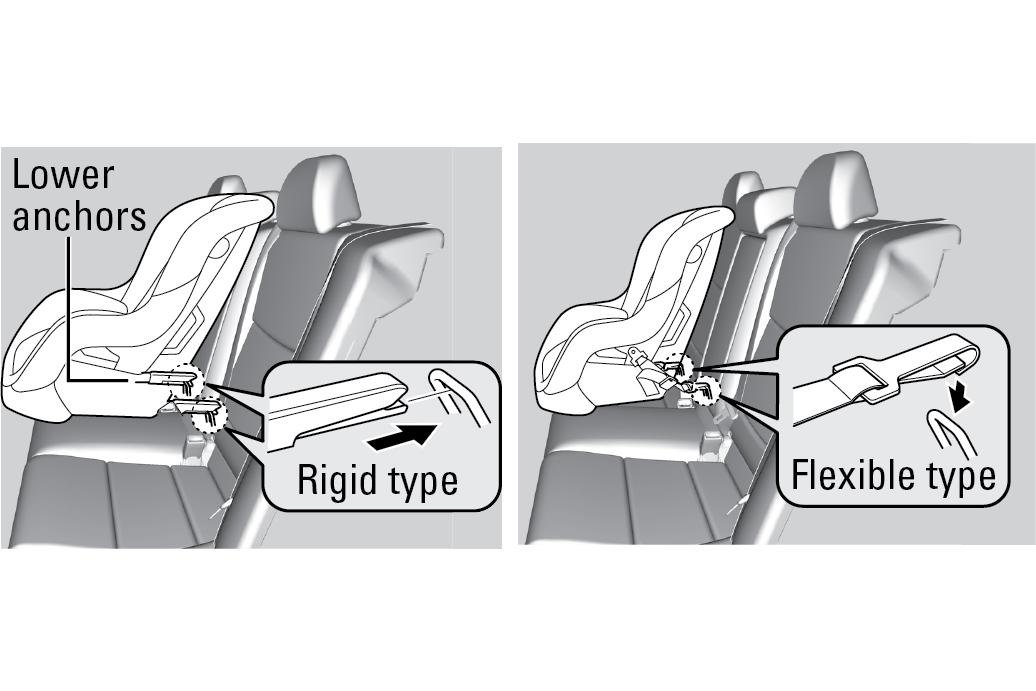 Lower anchors

Rigid type

Flexible type