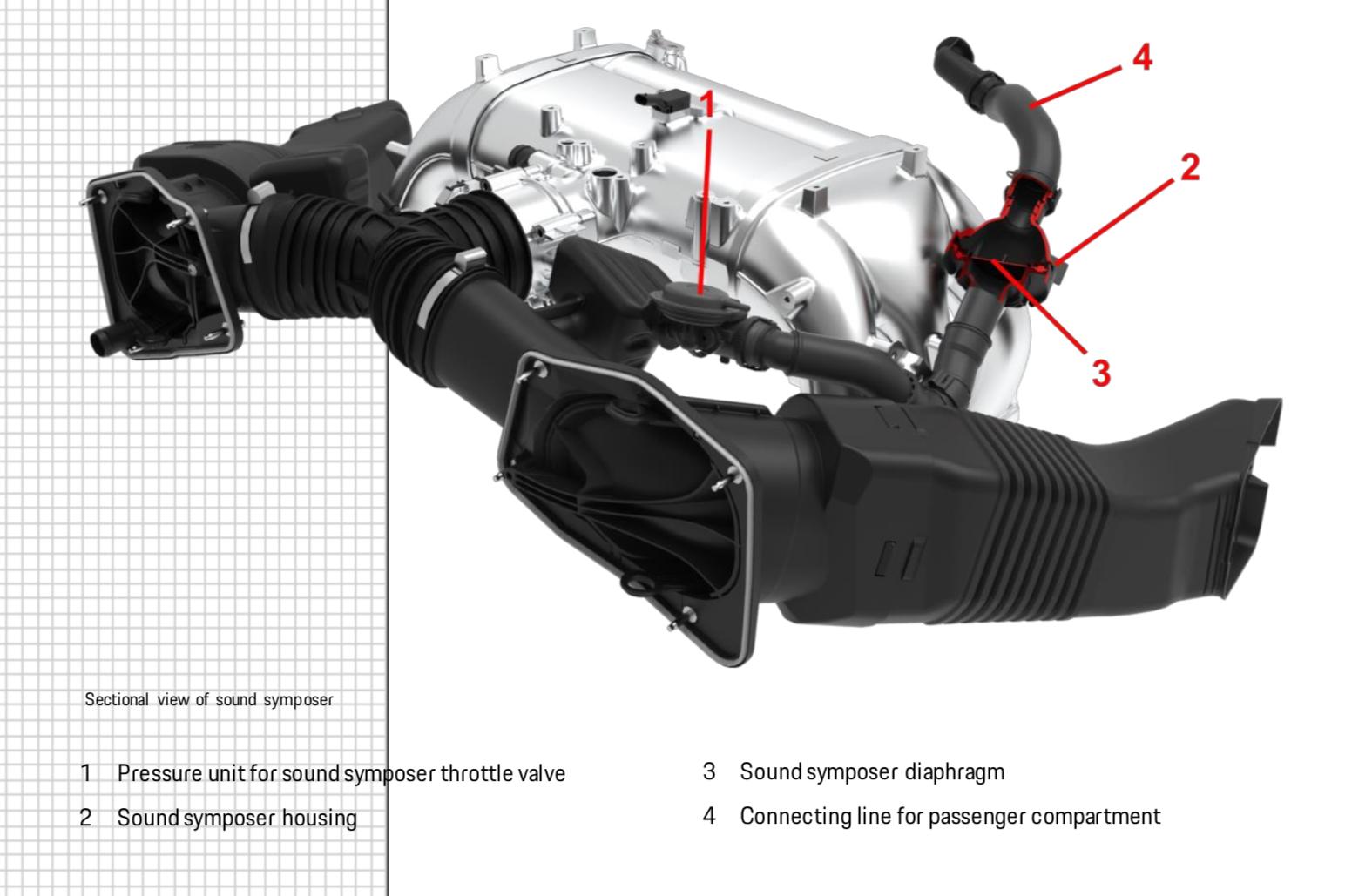 4

1

2

3

Sectional view of sound symposer

1 Pressure unit for sound symposer throttle valve

2 Sound symposer housing

3 Sound symposer diaphragm

4 Connecting line for passenger compartment