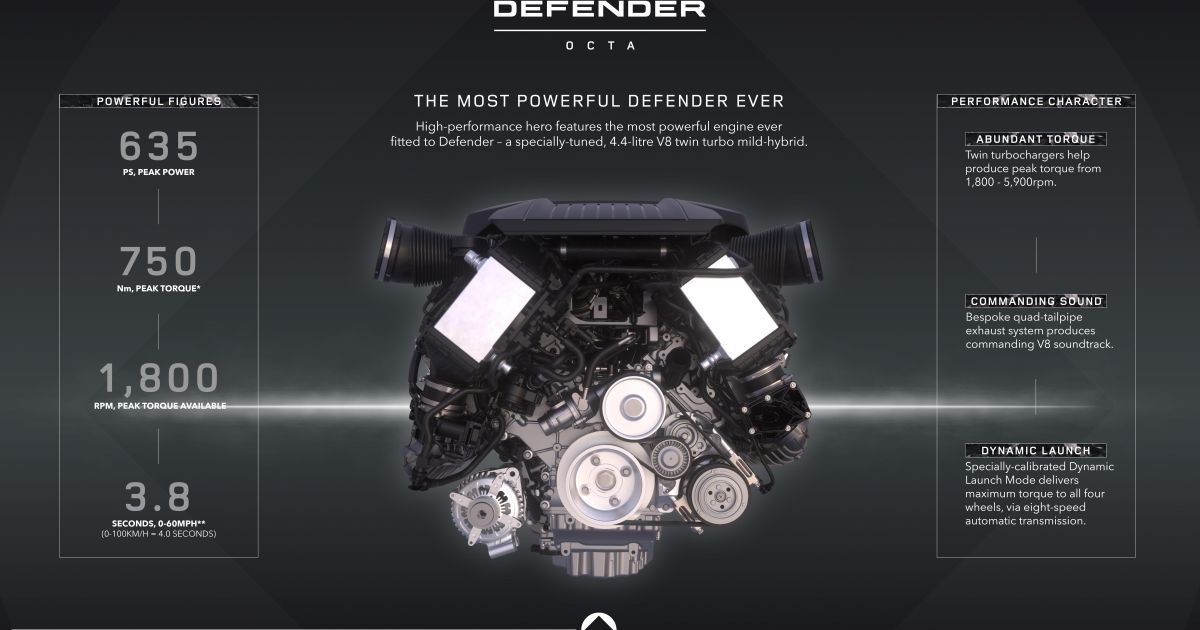 DEFENDER
OCTA

POWERFUL FIGURES

635
PS, PEAK POWER

750
Nm, PEAK TORQUE*

1,800
RPM, PEAK TORQUE AVAILABLE

3.8
SECONDS, 0-60MPH**
(0-100KM/H = 4.0 SECONDS)

THE MOST POWERFUL DEFENDER EVER

High-performance hero features the most powerful engine ever fitted to Defender – a specially-tuned, 4.4-litre V8 twin turbo mild-hybrid.

PERFORMANCE CHARACTER

ABUNDANT TORQUE
Twin turbochargers help produce peak torque from 1,800 - 5,900rpm.

COMMANDING SOUND
Bespoke quad-tailpipe exhaust system produces commanding V8 soundtrack.

DYNAMIC LAUNCH
Specially-calibrated Dynamic Launch Mode delivers maximum torque to all four wheels, via eight-speed automatic transmission.