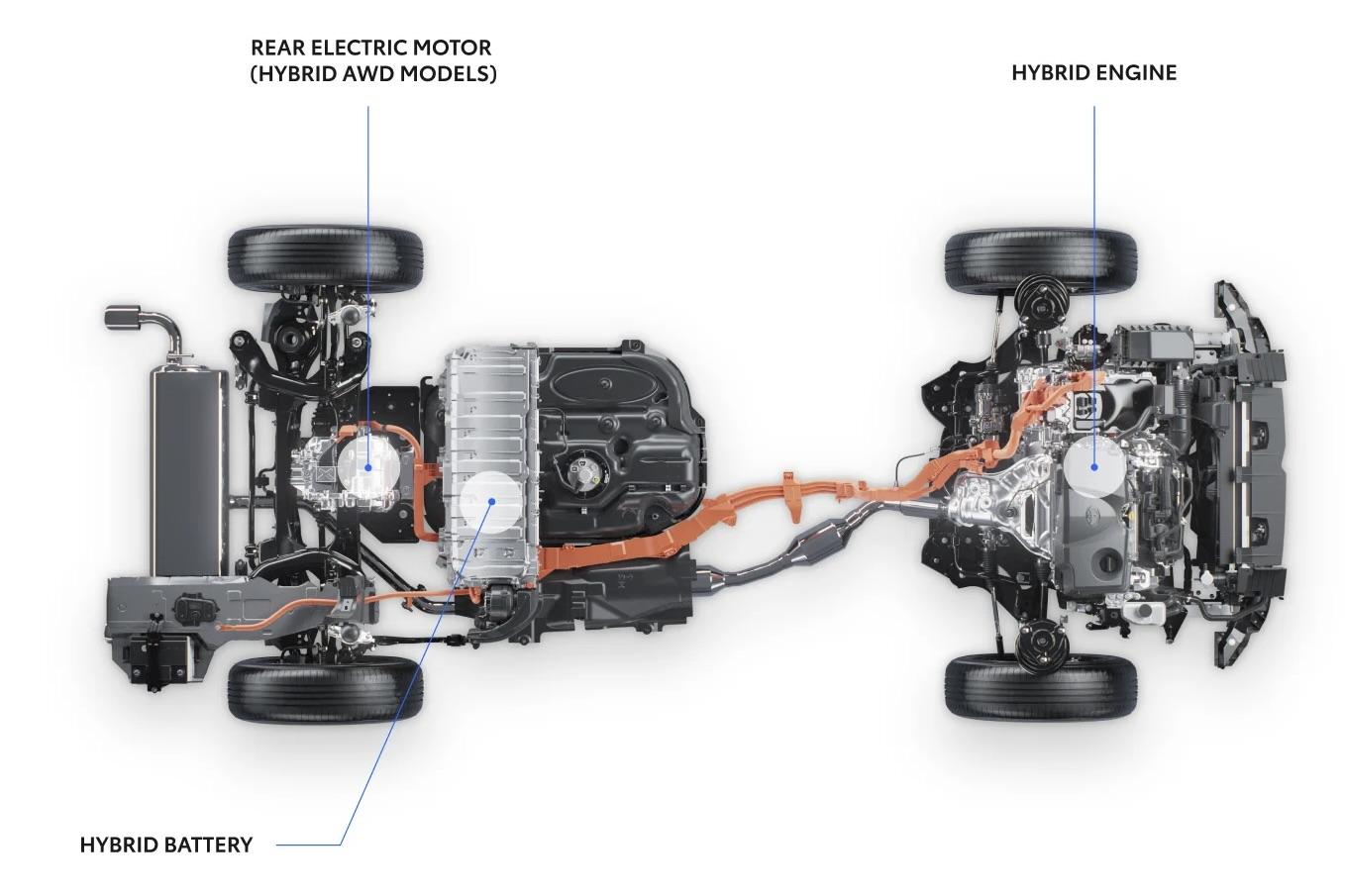 REAR ELECTRIC MOTOR
(HYBRID AWD MODELS)

HYBRID ENGINE

HYBRID BATTERY